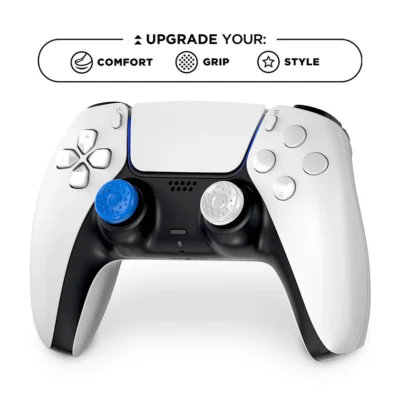 UPGRADE YOUR:

COMFORT GRIP STYLE